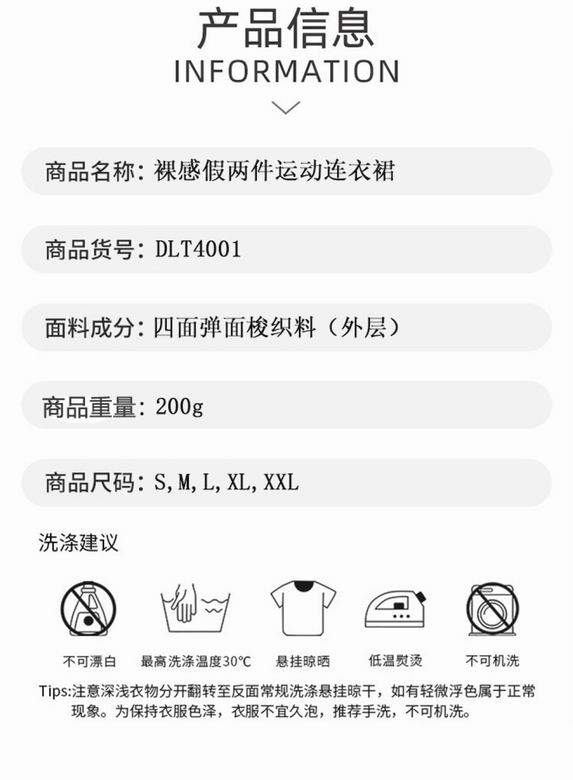 产品信息
INFORMATION

商品名称:裸感假两件运动连衣裙

商品货号:DLT4001

面料成分:四面弹面梭织料(外层)

商品重量:200g

商品尺码:S,M,L,XL,XXL

洗涤建议

不可漂白 最高洗涤温度30°C 悬挂晾晒 低温熨烫 不可机洗

Tips:注意深浅衣物分开翻转至反面常规洗涤悬挂晾干,如有轻微浮色属于正常现象。为保持衣服色泽,衣服不宜久泡,推荐手洗,不可机洗。